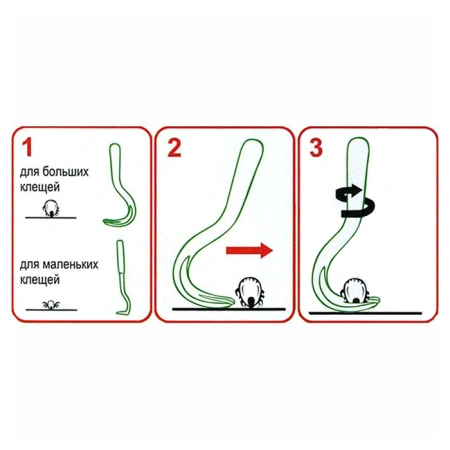 1
для больших клещей

для маленьких клещей

2

3